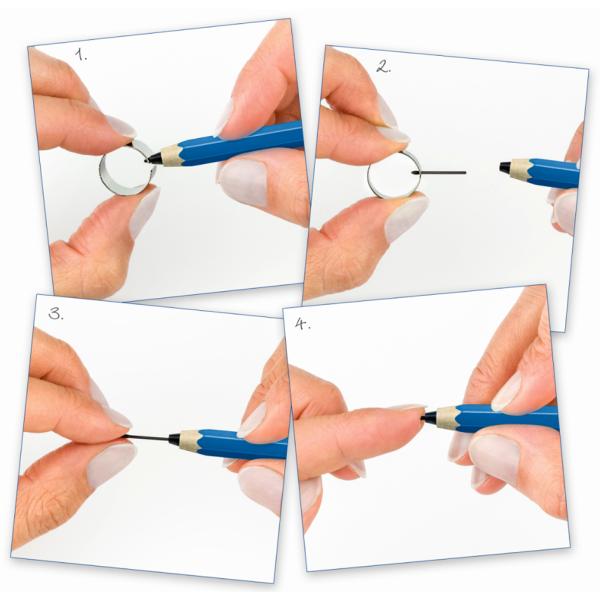 1.

2.

3.

4.